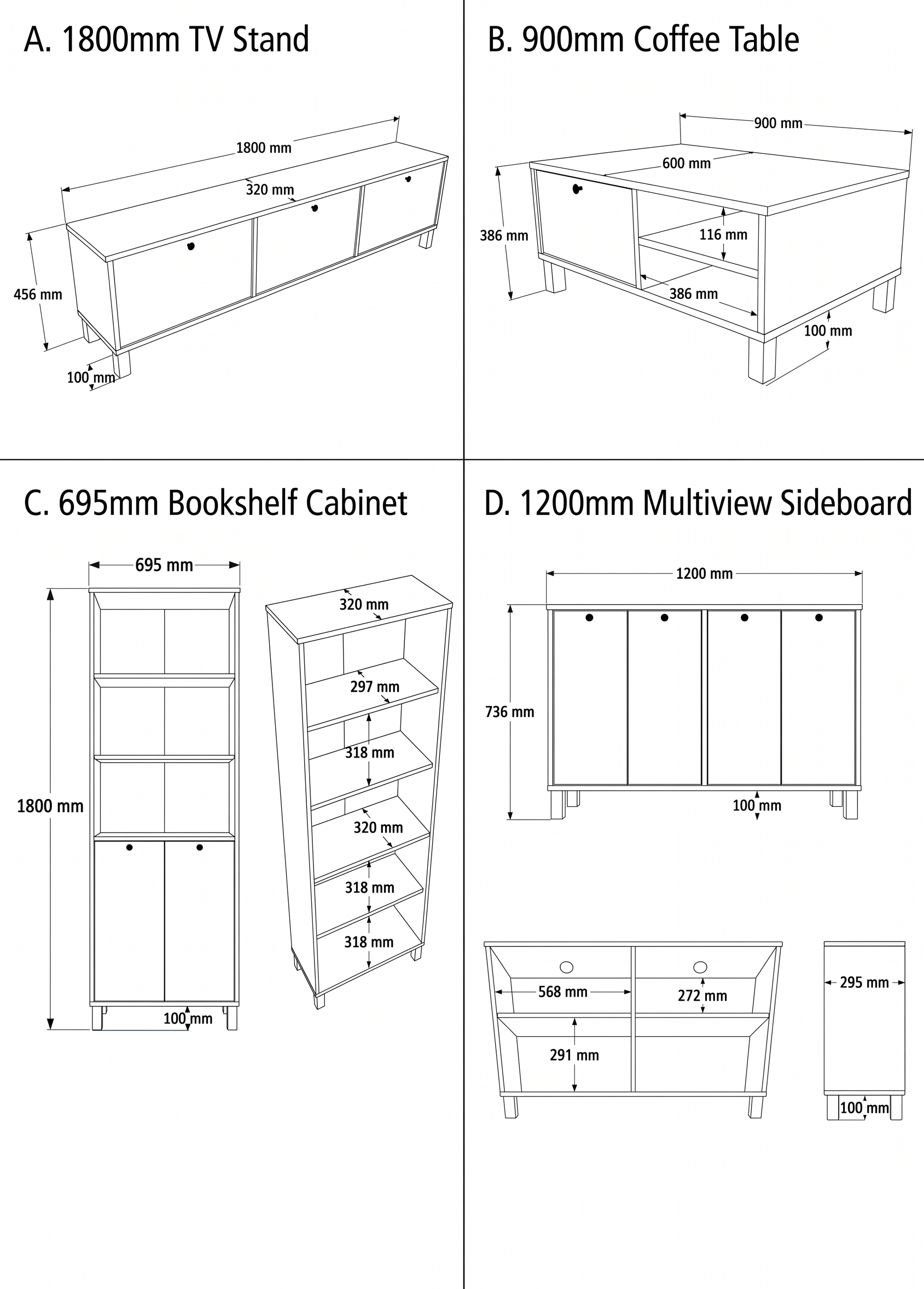 A. 1800mm TV Stand

1800 mm
320 mm
456 mm
100 mm

B. 900mm Coffee Table

900 mm
600 mm
386 mm
116 mm
386 mm
100 mm

C. 695mm Bookshelf Cabinet

695 mm
1800 mm
100 mm
320 mm
297 mm
318 mm
320 mm
318 mm
318 mm

D. 1200mm Multiview Sideboard

1200 mm
736 mm
100 mm
568 mm
272 mm
291 mm
295 mm
100 mm