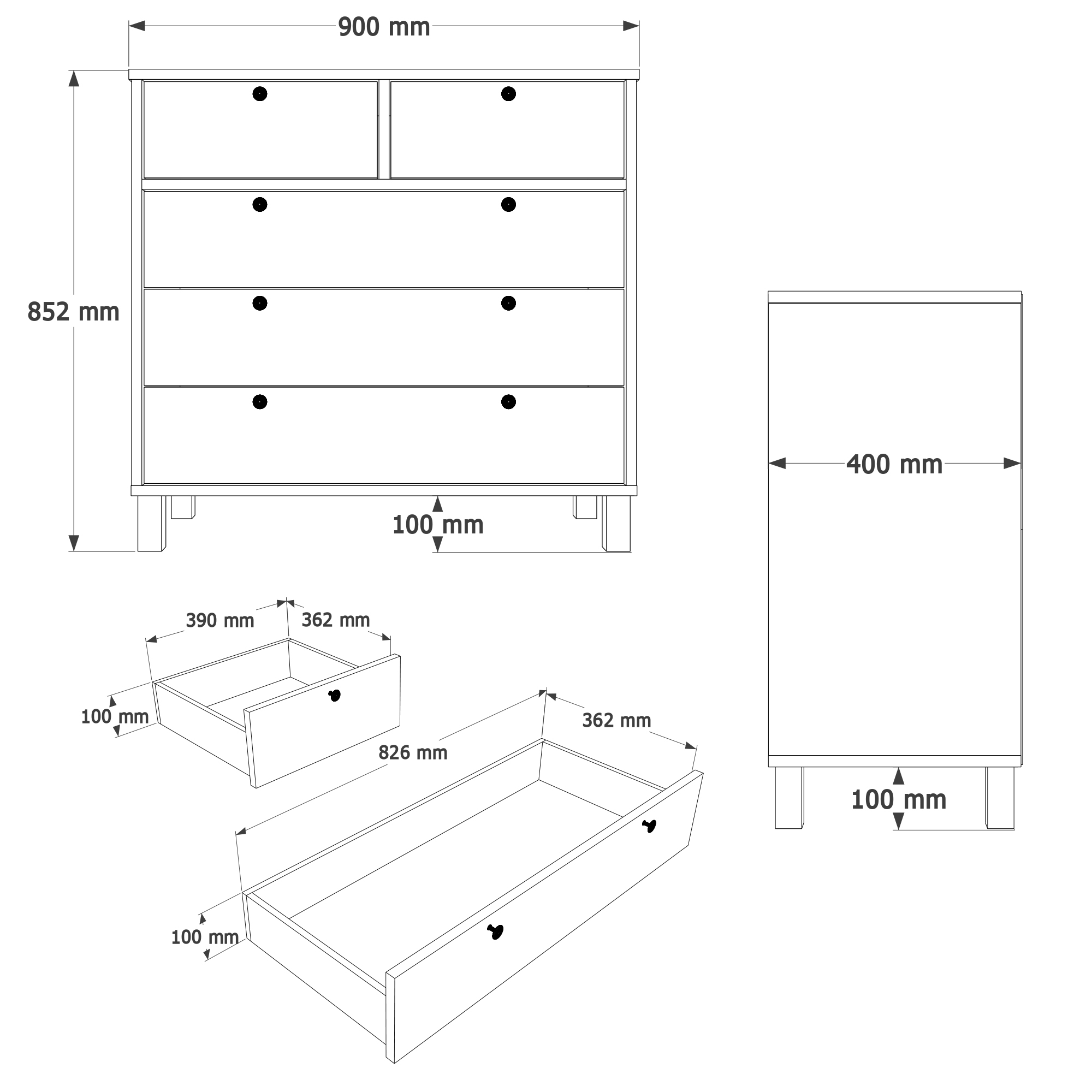 900 mm

852 mm

100 mm

400 mm

100 mm

390 mm

362 mm

100 mm

826 mm

362 mm

100 mm