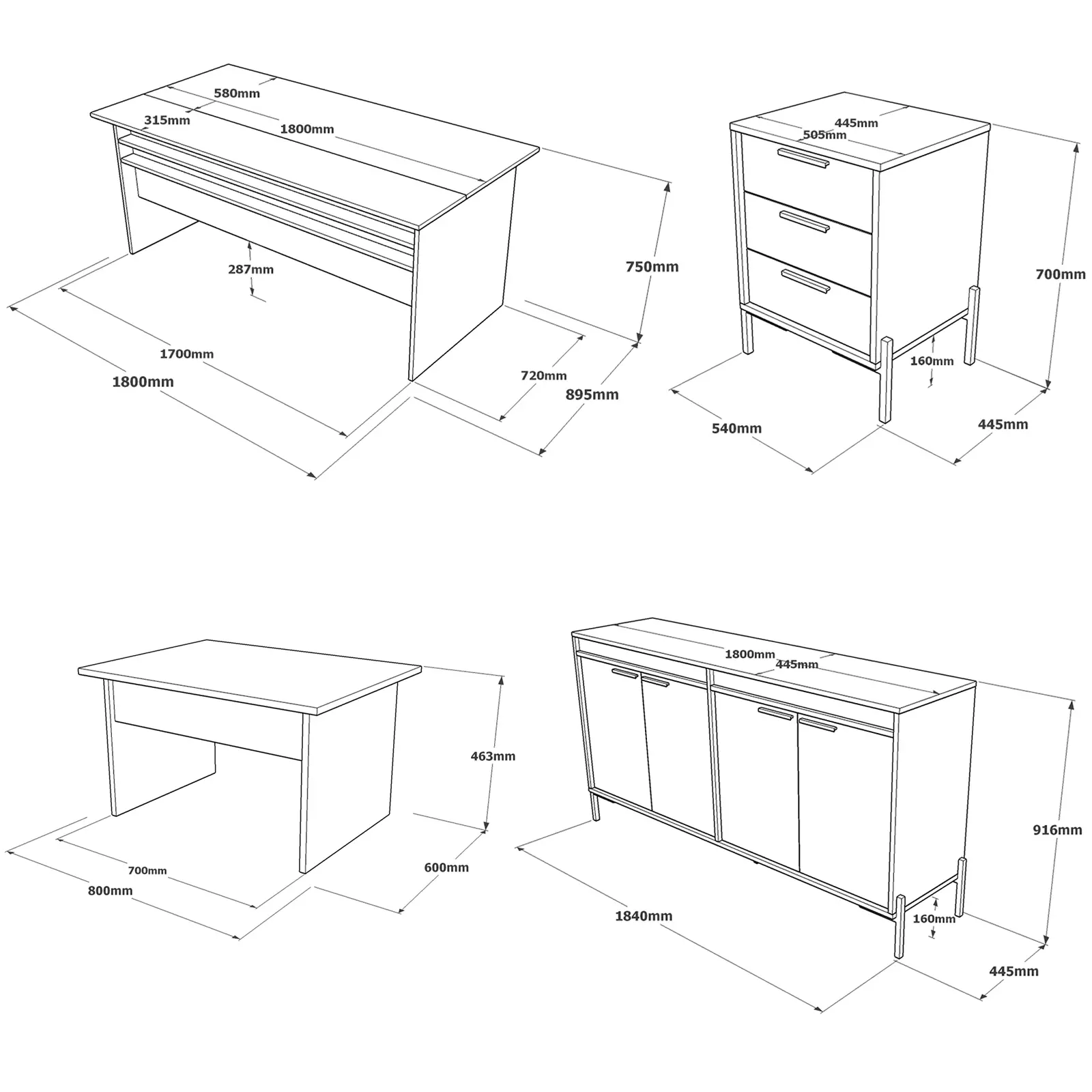 580mm
315mm
1800mm
287mm
750mm
1700mm
1800mm
720mm
895mm

445mm
505mm
700mm
160mm
540mm
445mm

463mm
700mm
800mm
600mm

1800mm
445mm
916mm
1840mm
160mm
445mm